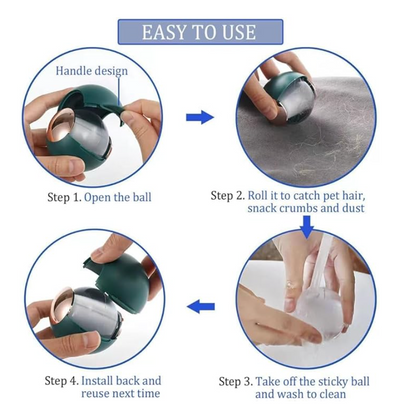 EASY TO USE

Handle design

Step 1. Open the ball

Step 2. Roll it to catch pet hair, snack crumbs and dust

Step 3. Take off the sticky ball and wash to clean

Step 4. Install back and reuse next time