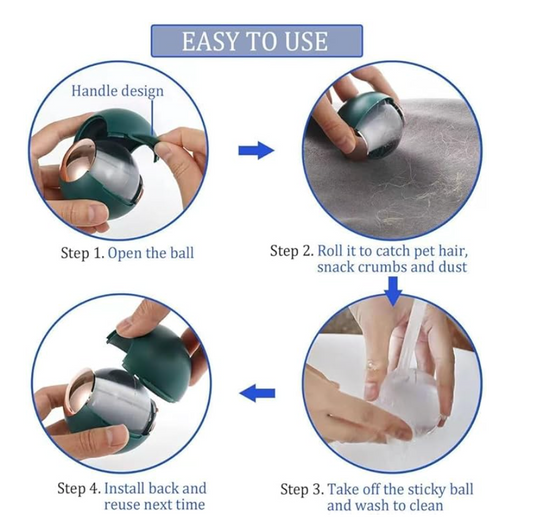 EASY TO USE

Handle design

Step 1. Open the ball

Step 2. Roll it to catch pet hair, snack crumbs and dust

Step 4. Install back and reuse next time

Step 3. Take off the sticky ball and wash to clean